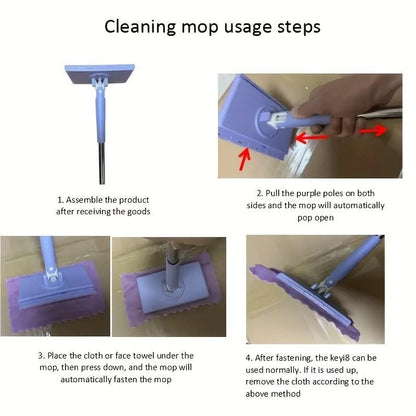 Cleaning mop usage steps

1. Assemble the product after receiving the goods

2. Pull the purple poles on both sides and the mop will automatically pop open

3. Place the cloth or face towel under the mop, then press down, and the mop will automatically fasten the mop

4. After fastening, the keyi8 can be used normally. If it is used up, remove the cloth according to the above method